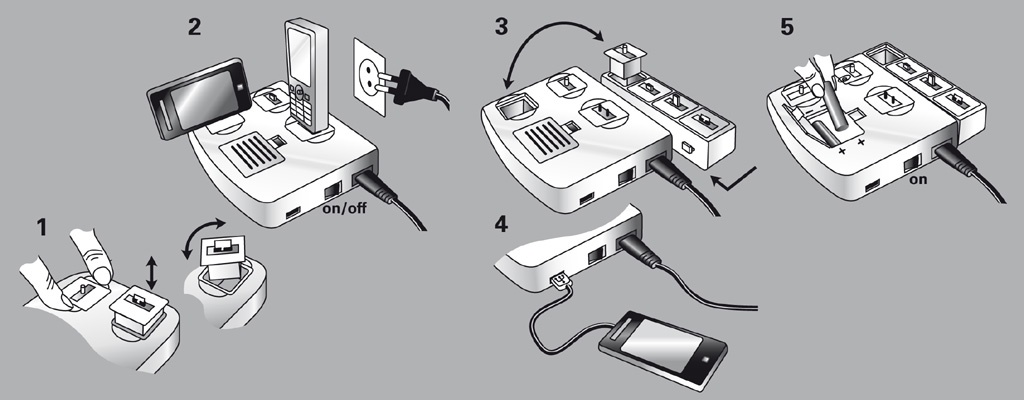 2

on/off

1

3

4

5

+ +

on